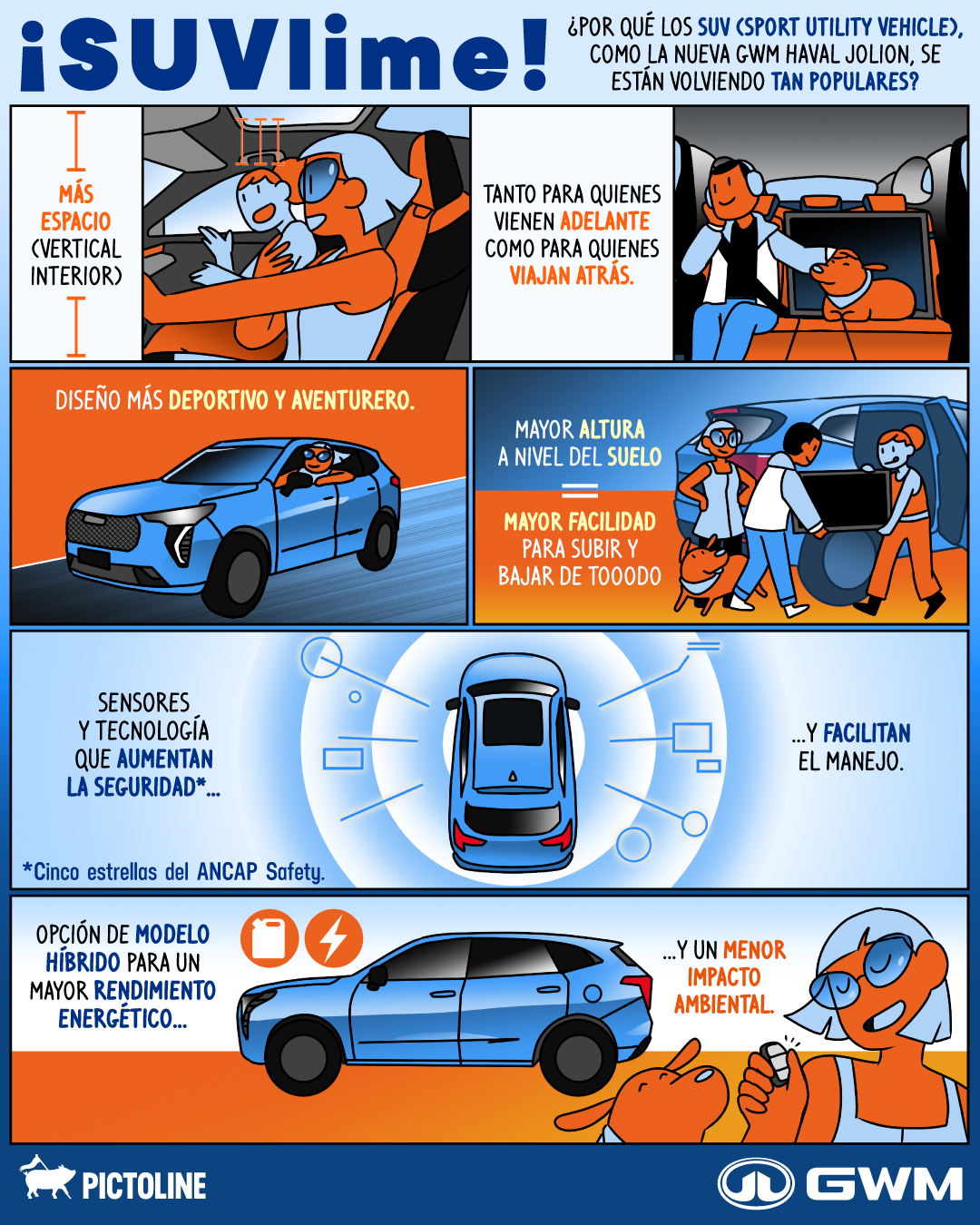 ¡SUVlime!

¿POR QUÉ LOS SUV (SPORT UTILITY VEHICLE), COMO LA NUEVA GWM HAVAL JOLION, SE ESTÁN VOLVIENDO TAN POPULARES?

MÁS ESPACIO (VERTICAL INTERIOR)

TANTO PARA QUIENES VIENEN ADELANTE COMO PARA QUIENES VIAJAN ATRÁS.

DISEÑO MÁS DEPORTIVO Y AVENTURERO.

MAYOR ALTURA A NIVEL DEL SUELO
=
MAYOR FACILIDAD PARA SUBIR Y BAJAR DE TOOODO

SENSORES Y TECNOLOGÍA QUE AUMENTAN LA SEGURIDAD*...

...Y FACILITAN EL MANEJO.

*Cinco estrellas del ANCAP Safety.

OPCIÓN DE MODELO HÍBRIDO PARA UN MAYOR RENDIMIENTO ENERGÉTICO...

...Y UN MENOR IMPACTO AMBIENTAL.

PICTOLINE

GWM