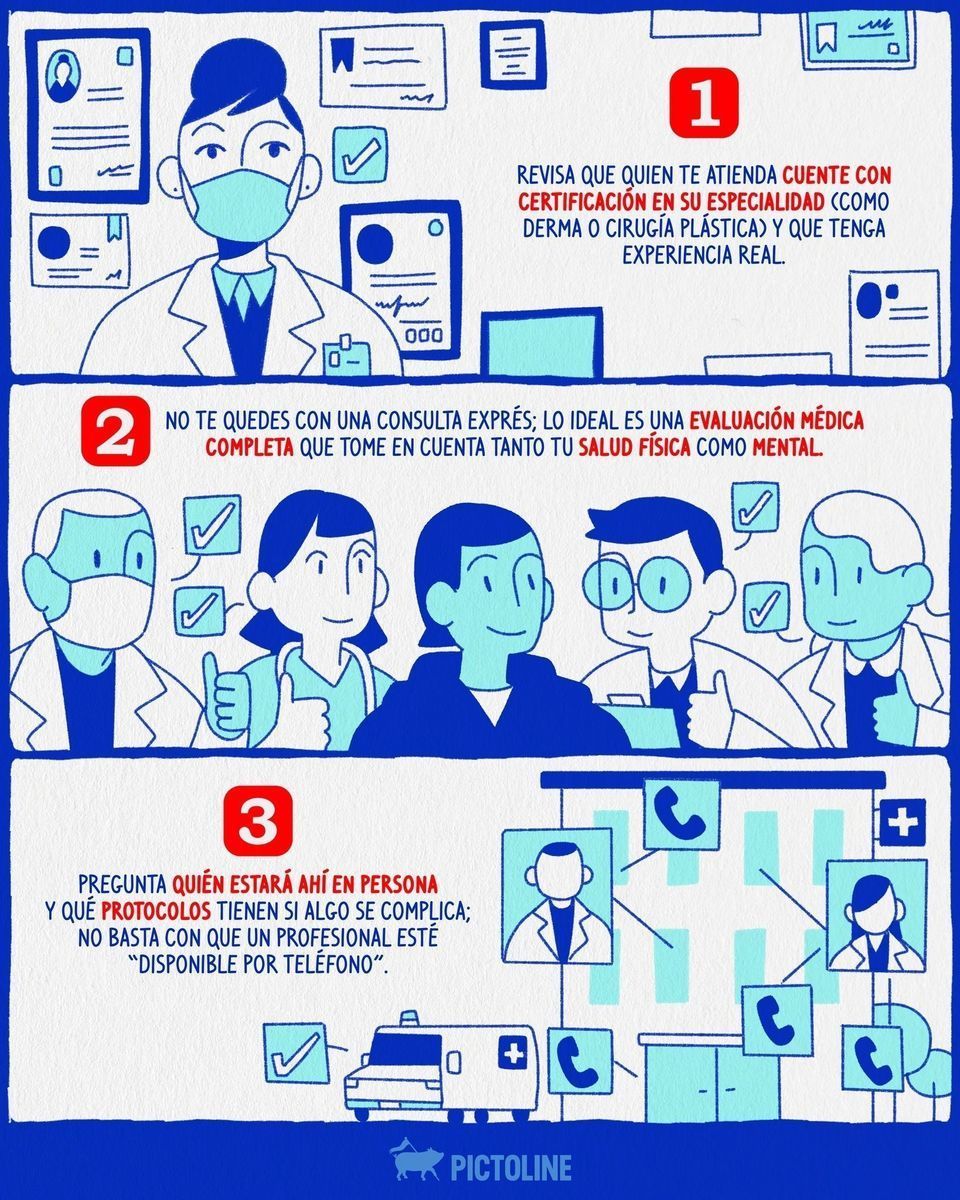 1

REVISA QUE QUIEN TE ATIENDA CUENTE CON CERTIFICACIÓN EN SU ESPECIALIDAD (COMO DERMA O CIRUGÍA PLÁSTICA) Y QUE TENGA EXPERIENCIA REAL.

2

NO TE QUEDES CON UNA CONSULTA EXPRÉS; LO IDEAL ES UNA EVALUACIÓN MÉDICA COMPLETA QUE TOME EN CUENTA TANTO TU SALUD FÍSICA COMO MENTAL.

3

PREGUNTA QUIÉN ESTARÁ AHÍ EN PERSONA Y QUÉ PROTOCOLOS TIENEN SI ALGO SE COMPLICA; NO BASTA CON QUE UN PROFESIONAL ESTÉ "DISPONIBLE POR TELÉFONO".

PICTOLINE